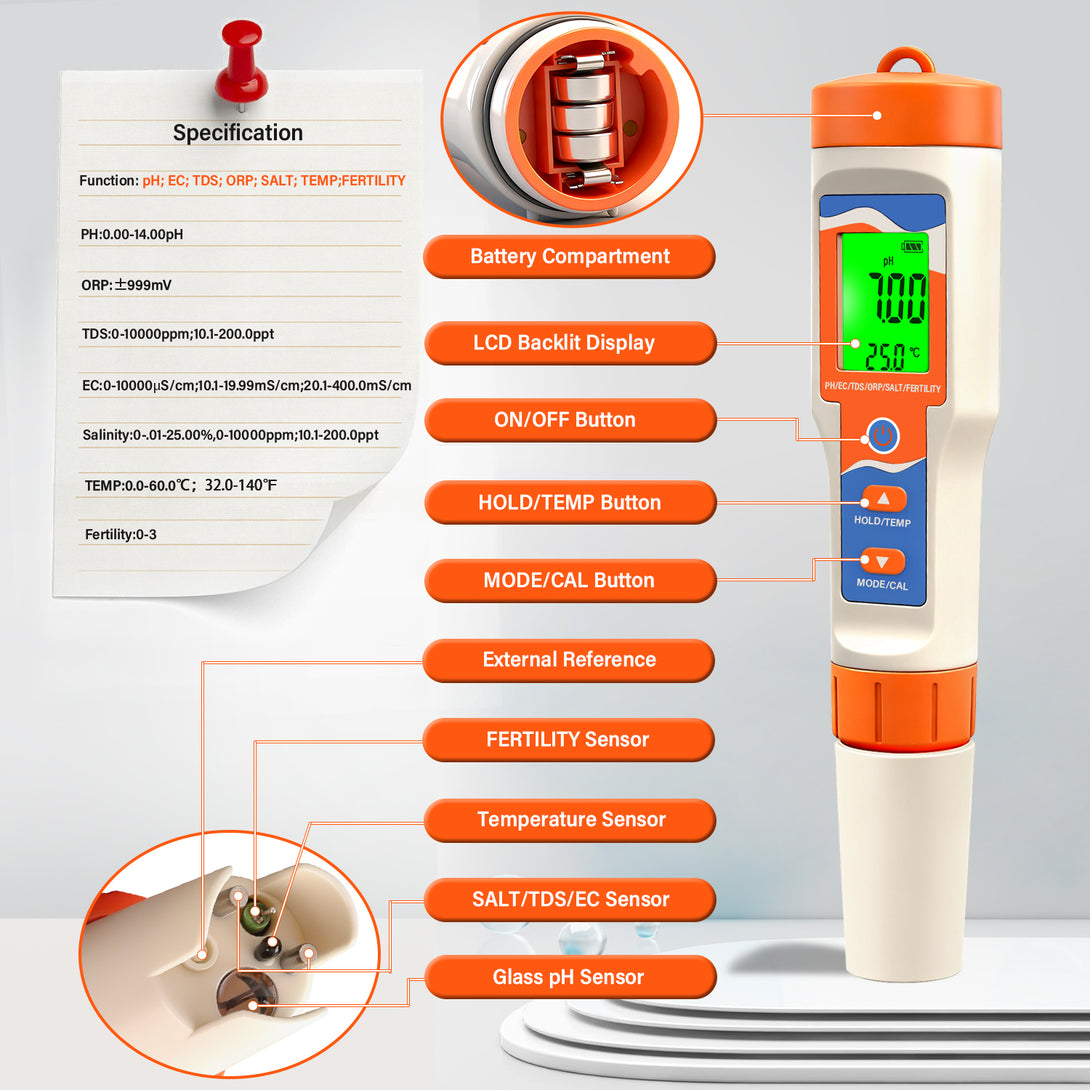 Specification

Function: pH; EC; TDS; ORP; SALT; TEMP;FERTILITY

PH:0.00-14.00pH

ORP:±999mV

TDS:0-10000ppm;10.1-200.0ppt

EC:0-10000μS/cm;10.1-19.99mS/cm;20.1-400.0mS/cm

Salinity:0-.01-25.00%,0-10000ppm;10.1-200.0ppt

TEMP:0.0-60.0℃; 32.0-140℉

Fertility:0-3

Battery Compartment

LCD Backlit Display

ON/OFF Button

HOLD/TEMP Button

MODE/CAL Button

External Reference

FERTILITY Sensor

Temperature Sensor

SALT/TDS/EC Sensor

Glass pH Sensor

pH
7.00
25.0 ℃

PH/EC/TDS/ORP/SALT/FERTILITY

HOLD/TEMP

MODE/CAL